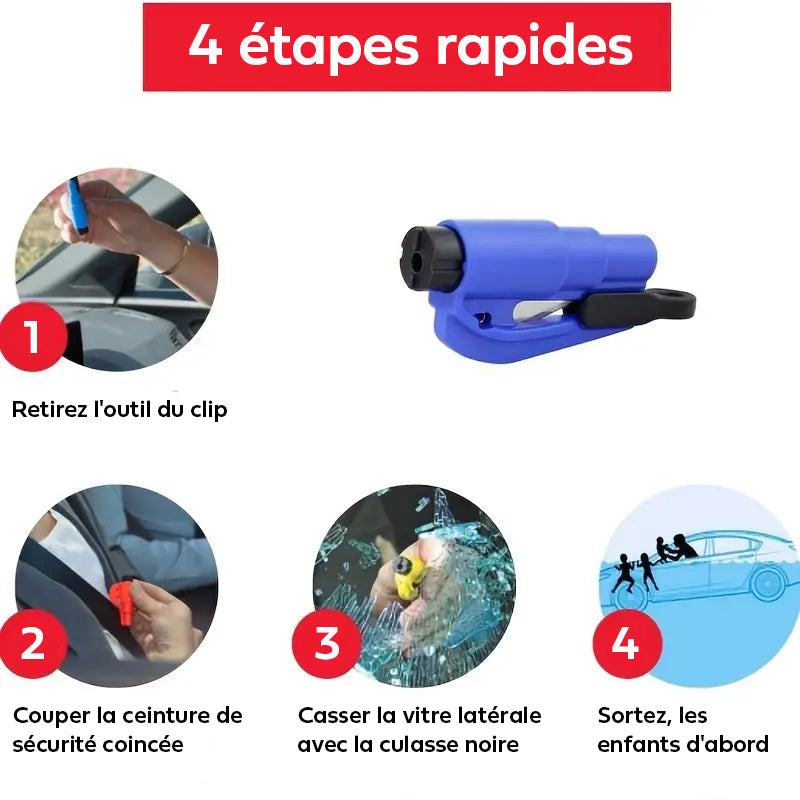 4 étapes rapides

1

Retirez l'outil du clip

2

Couper la ceinture de sécurité coincée

3

Casser la vitre latérale avec la culasse noire

4

Sortez, les enfants d'abord